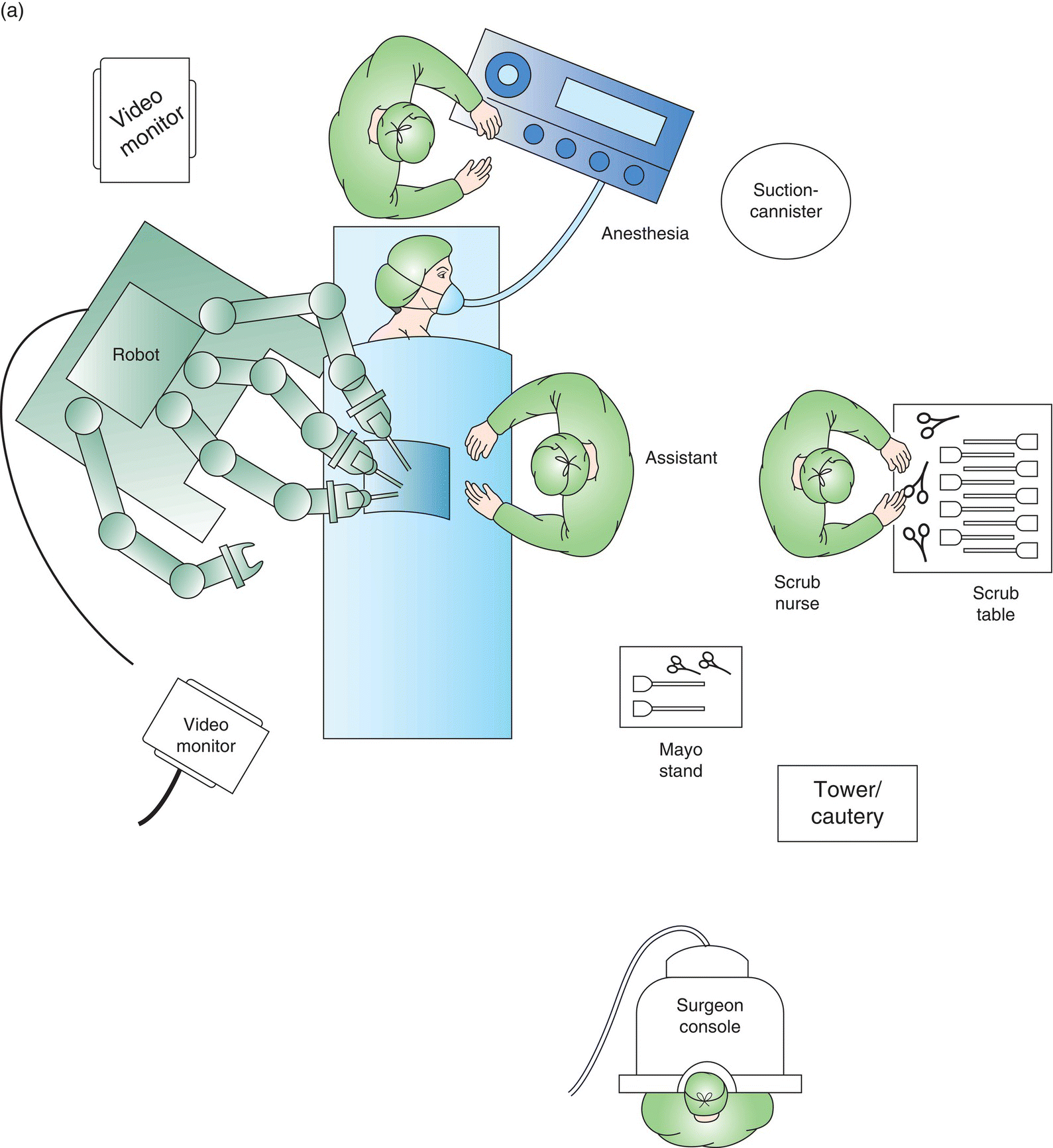 (a)

Video monitor

Suction-cannister

Anesthesia

Robot

Assistant

Scrub nurse

Scrub table

Video monitor

Mayo stand

Tower/ cautery

Surgeon console