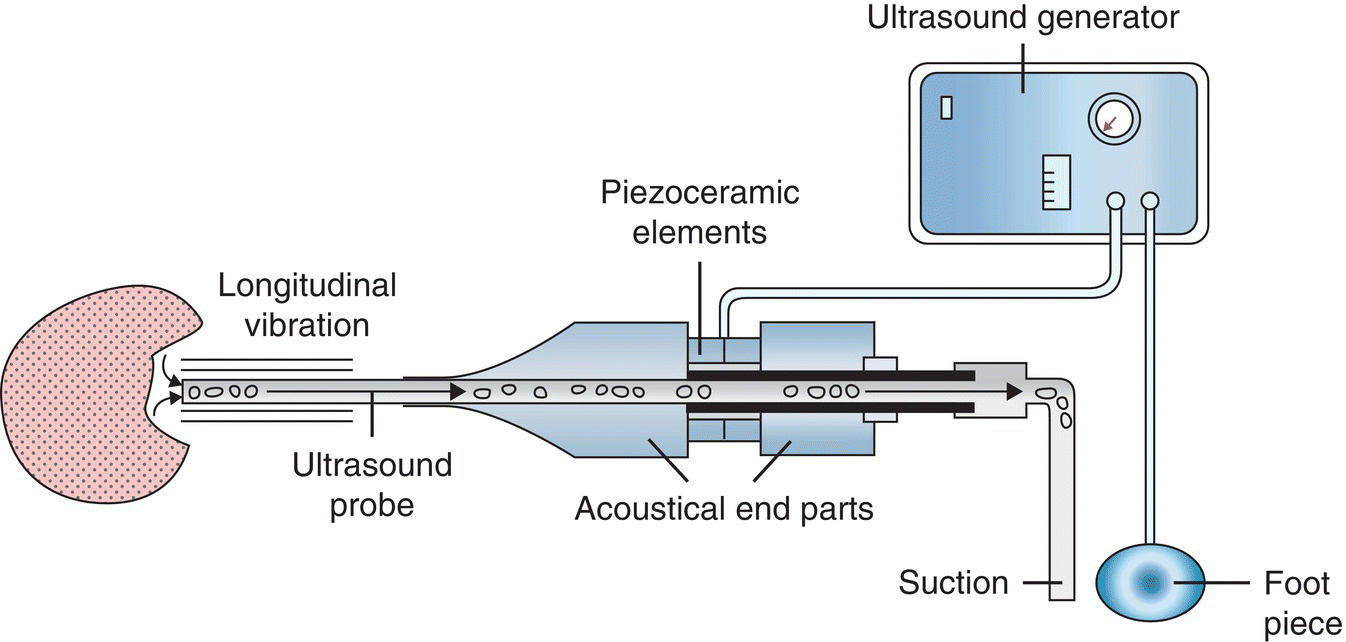 Ultrasound generator

Piezoceramic elements

Longitudinal vibration

Ultrasound probe

Acoustical end parts

Suction

Foot piece