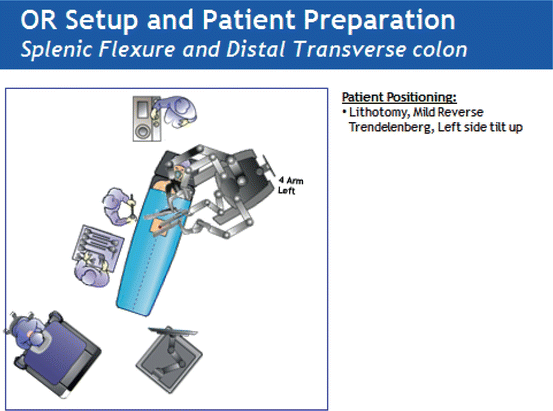 OR Setup and Patient Preparation
Splenic Flexure and Distal Transverse colon

4 Arm Left

Patient Positioning:
• Lithotomy, Mild Reverse Trendelenberg, Left side tilt up