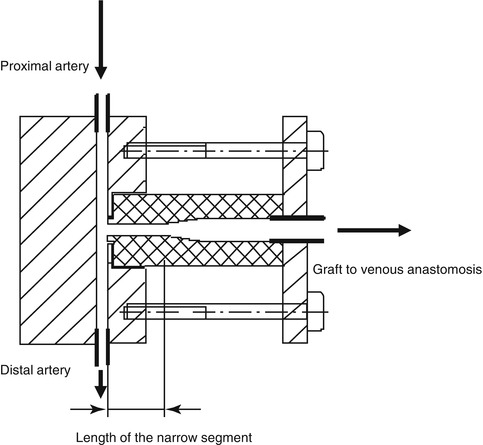 Proximal artery

Graft to venous anastomosis

Distal artery

Length of the narrow segment