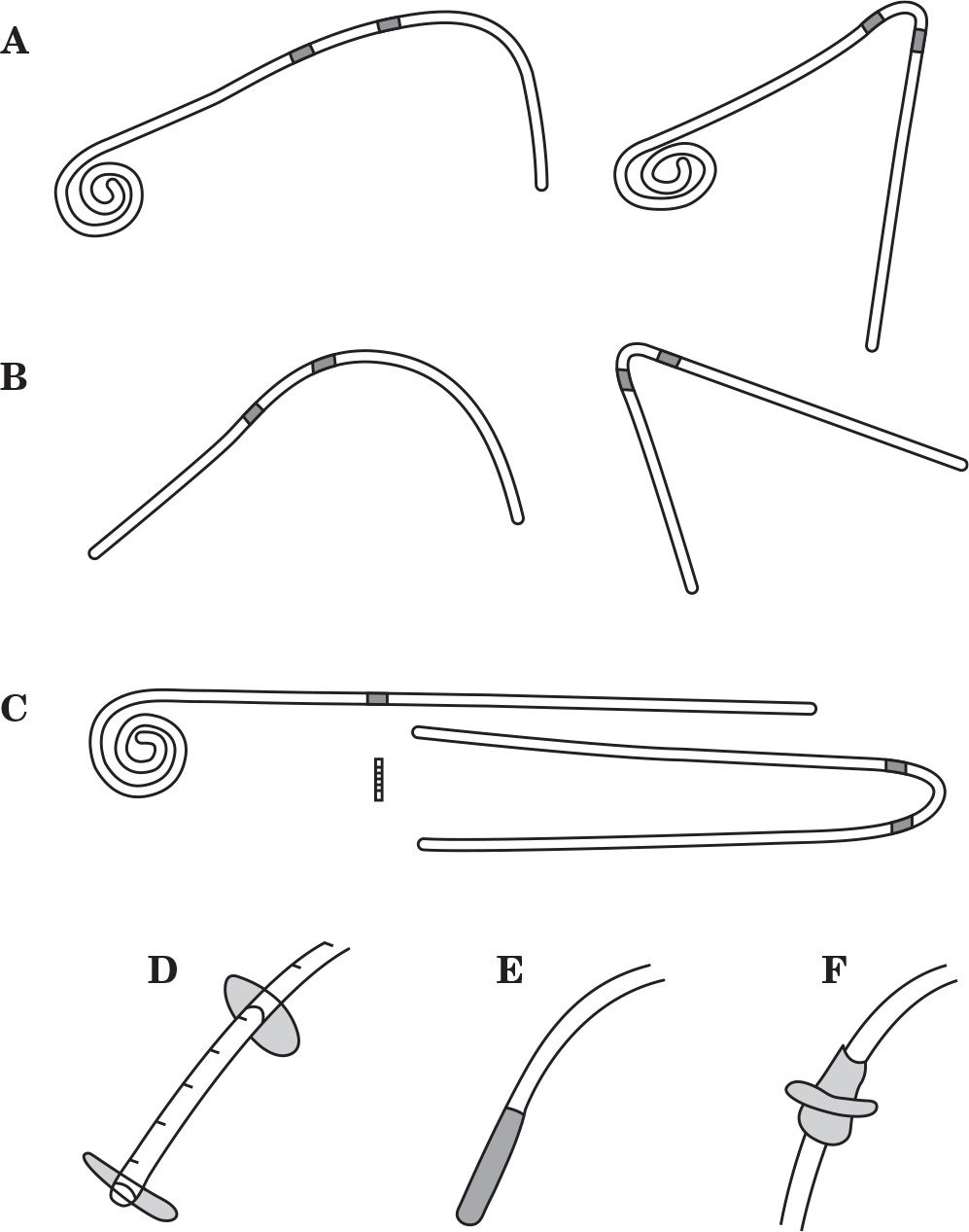 A

B

C

D

E

F