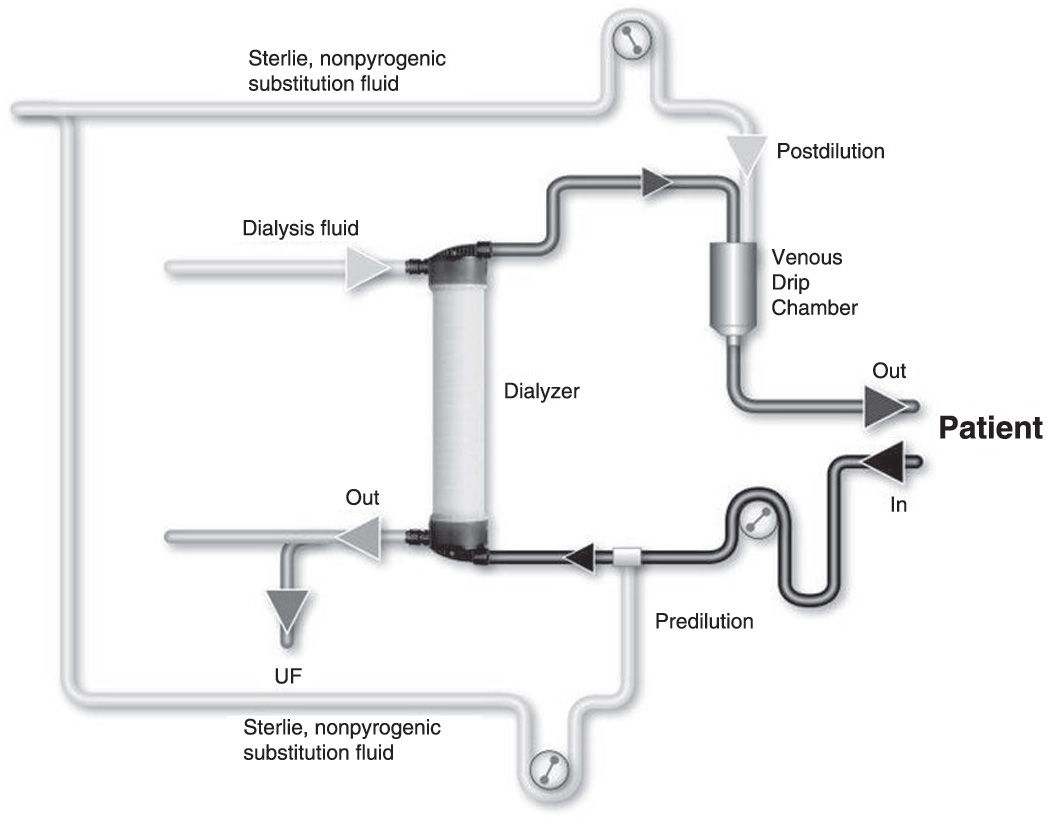 Sterlie, nonpyrogenic substitution fluid

Postdilution

Dialysis fluid

Venous Drip Chamber

Dialyzer

Out

Patient

In

Out

Predilution

UF

Sterlie, nonpyrogenic substitution fluid