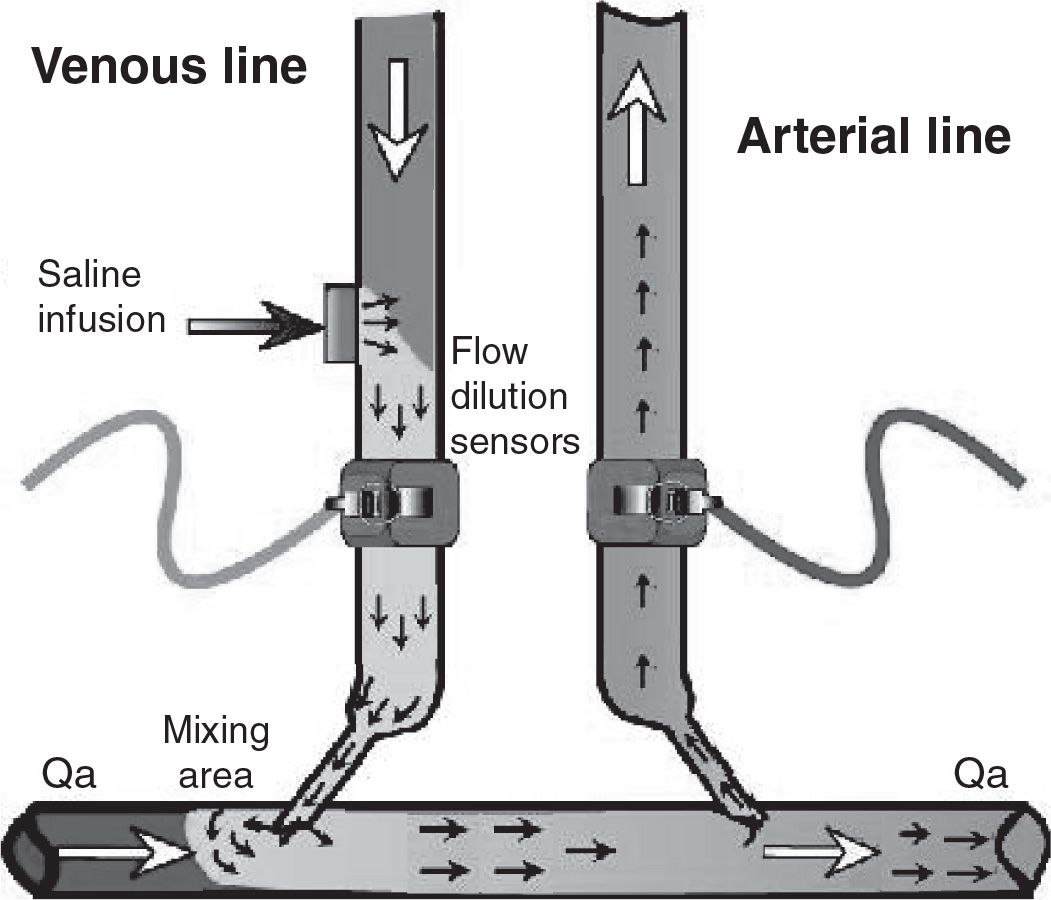 Venous line

Arterial line

Saline infusion

Flow dilution sensors

Mixing area

Qa

Qa