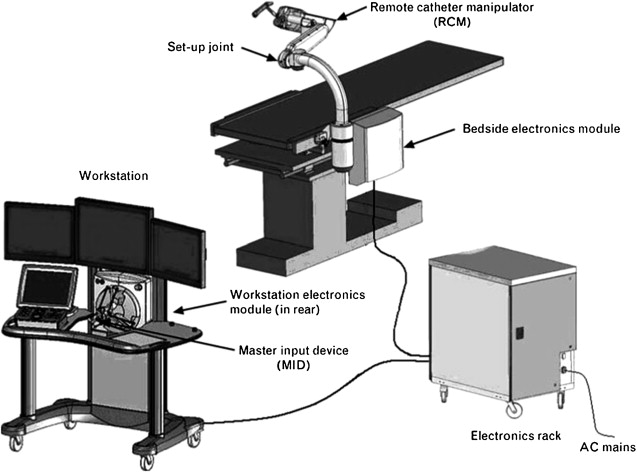 Remote catheter manipulator (RCM)

Set-up joint

Bedside electronics module

Workstation

Workstation electronics module (in rear)

Master input device (MID)

Electronics rack

AC mains