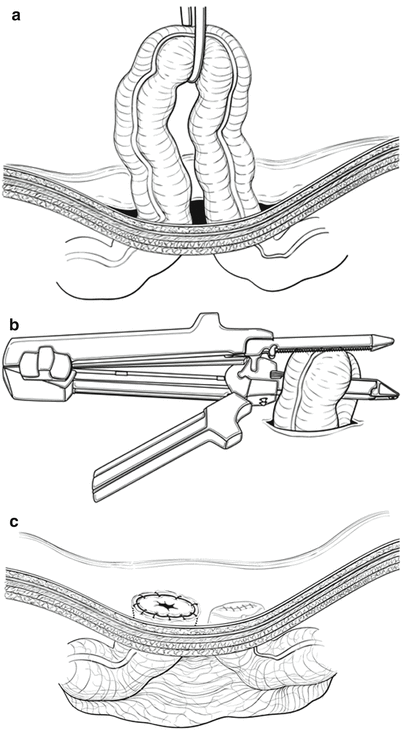 a

b

c