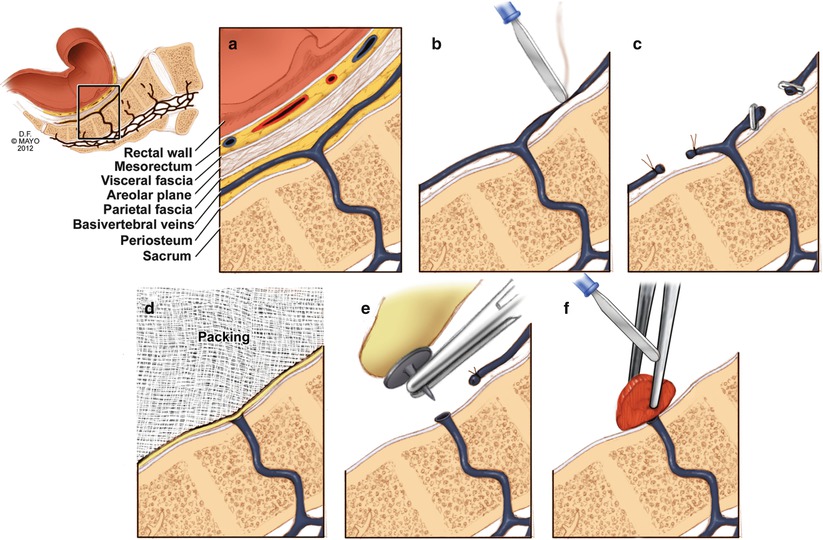 D.F.
© MAYO
2012

Rectal wall
Mesorectum
Visceral fascia
Areolar plane
Parietal fascia
Basivertebral veins
Periosteum
Sacrum

a

b

c

d

Packing

e

f