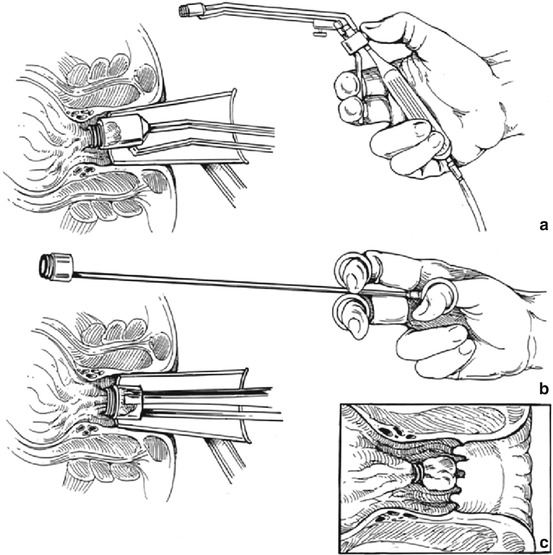 a

b

c