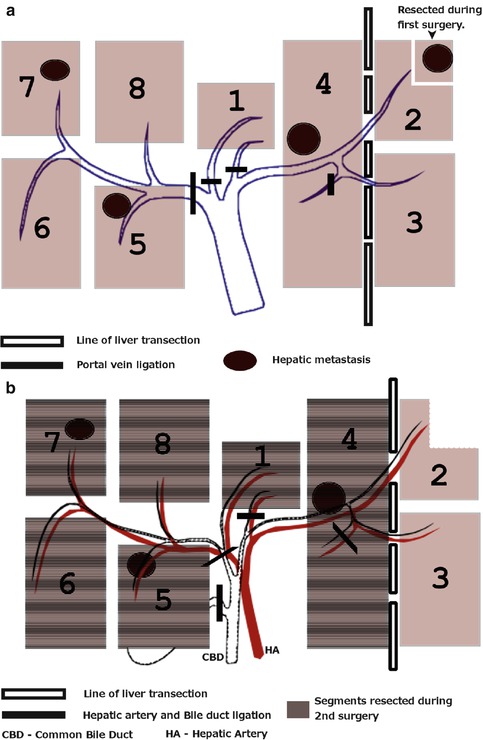 a

Resected during first surgery.

7

8

1

4

2

6

5

3

Line of liver transection

Portal vein ligation

Hepatic metastasis

b

7

8

1

4

2

6

5

3

CBD

HA

Line of liver transection

Hepatic artery and Bile duct ligation

Segments resected during 2nd surgery

CBD - Common Bile Duct

HA - Hepatic Artery