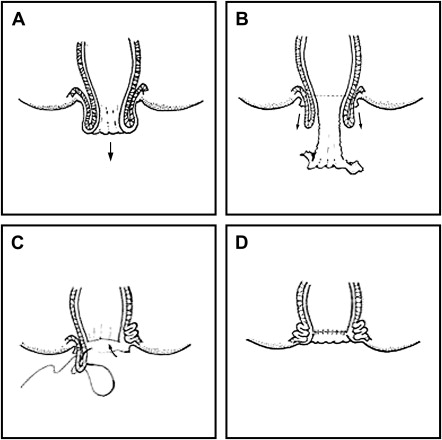 A

B

C

D