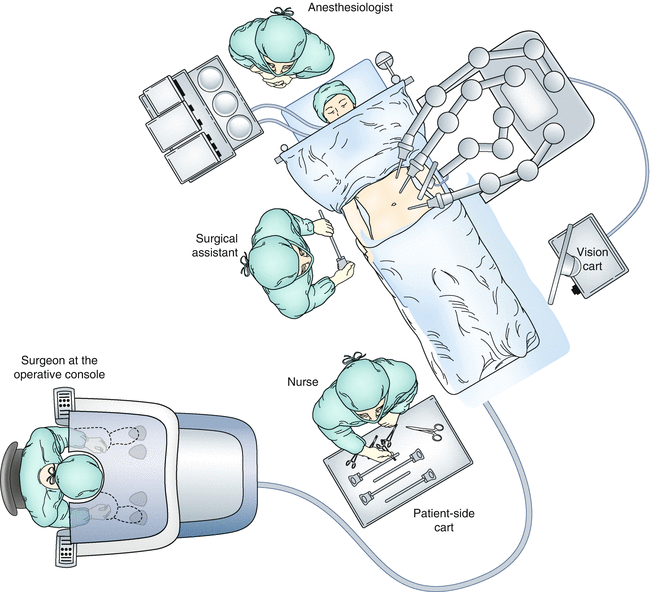 Anesthesiologist

Surgical assistant

Vision cart

Surgeon at the operative console

Nurse

Patient-side cart