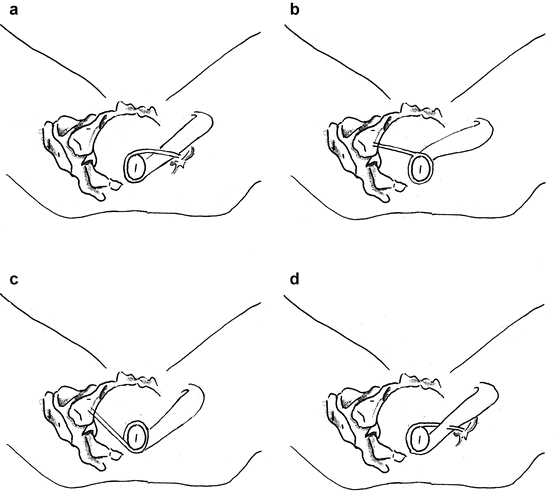 a

b

c

d