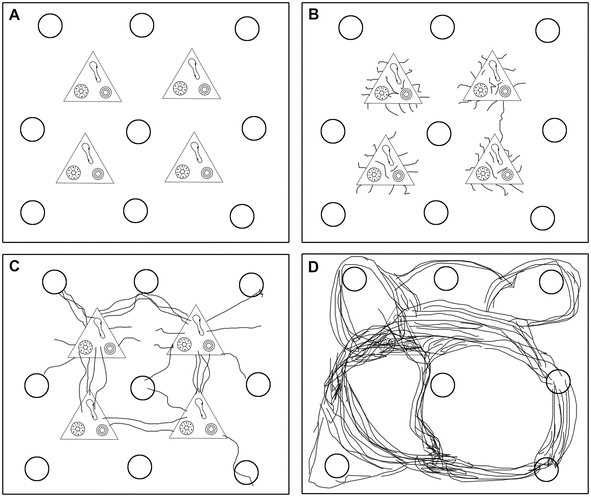 A

B

C

D