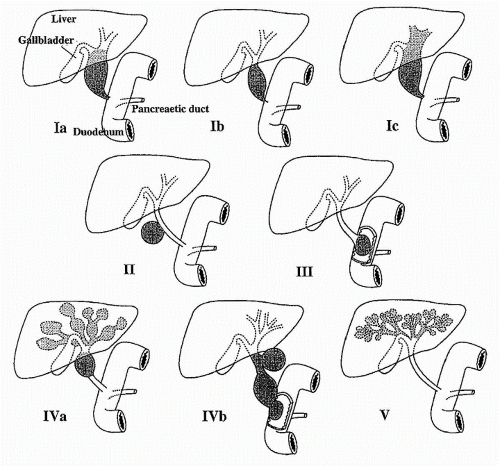 Liver
Gallbladder
Pancreaetic duct
Ia
Duodenum
Ib
Ic
II
III
IVa
IVb
V