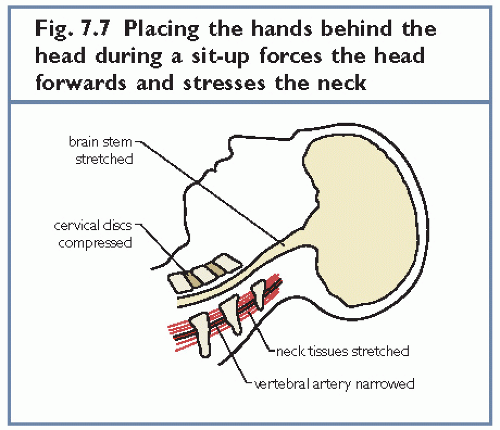 Fig. 7.7 Placing the hands behind the head during a sit-up forces the head forwards and stresses the neck

brain stem stretched

cervical discs compressed

neck tissues stretched

vertebral artery narrowed