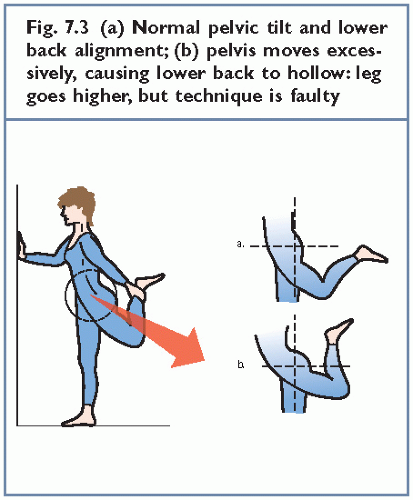 Fig. 7.3 (a) Normal pelvic tilt and lower back alignment; (b) pelvis moves excessively, causing lower back to hollow: leg goes higher, but technique is faulty

a.

b.