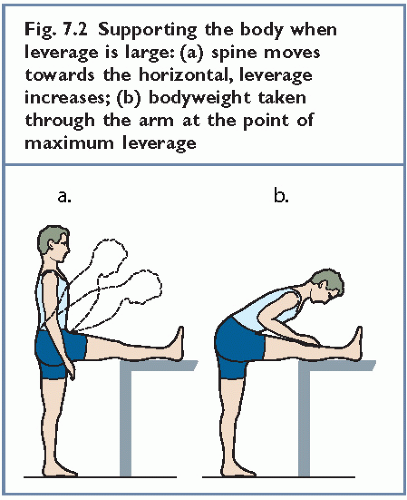 Fig. 7.2 Supporting the body when leverage is large: (a) spine moves towards the horizontal, leverage increases; (b) bodyweight taken through the arm at the point of maximum leverage

a.

b.