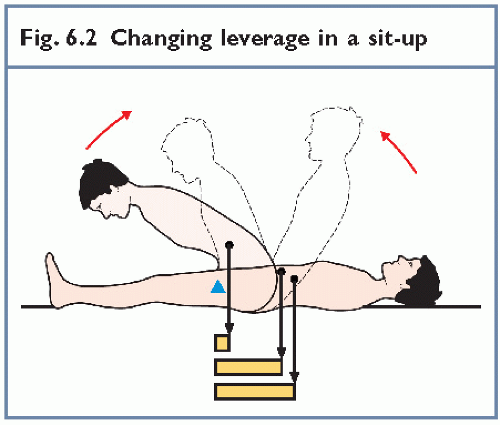 Fig. 6.2 Changing leverage in a sit-up