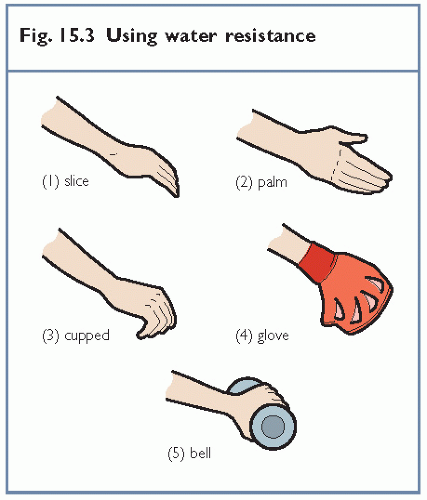 Fig. 15.3 Using water resistance

(1) slice

(2) palm

(3) cupped

(4) glove

(5) bell