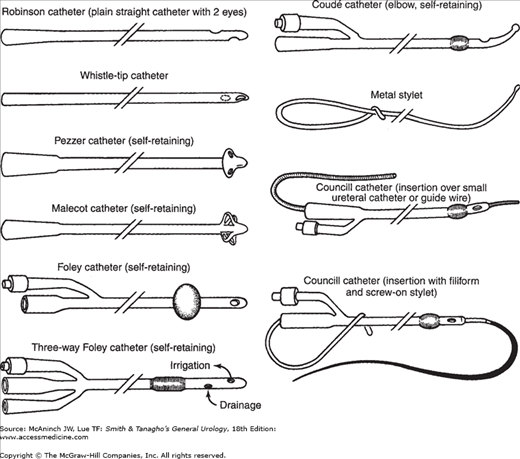 Robinson catheter (plain straight catheter with 2 eyes)

Whistle-tip catheter

Pezzer catheter (self-retaining)

Malecot catheter (self-retaining)

Foley catheter (self-retaining)

Three-way Foley catheter (self-retaining)

Irrigation

Drainage

Coudé catheter (elbow, self-retaining)

Metal stylet

Councill catheter (insertion over small ureteral catheter or guide wire)

Councill catheter (insertion with filiform and screw-on stylet)

Source: McAninch JW, Lue TF: Smith & Tanagho's General Urology, 18th Edition: www.accessmedicine.com

Copyright © The McGraw-Hill Companies, Inc. All rights reserved.