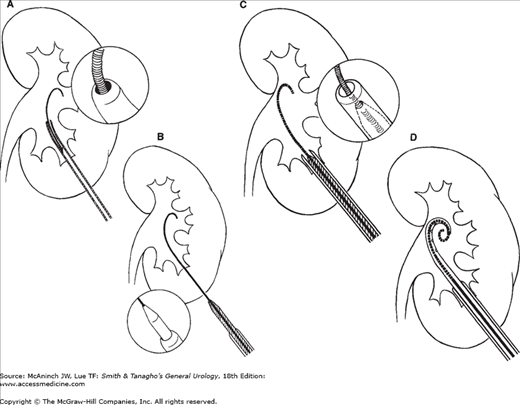 A

B

C

D

Source: McAninch JW, Lue TF: Smith & Tanagho's General Urology, 18th Edition: www.accessmedicine.com
Copyright © The McGraw-Hill Companies, Inc. All rights reserved.