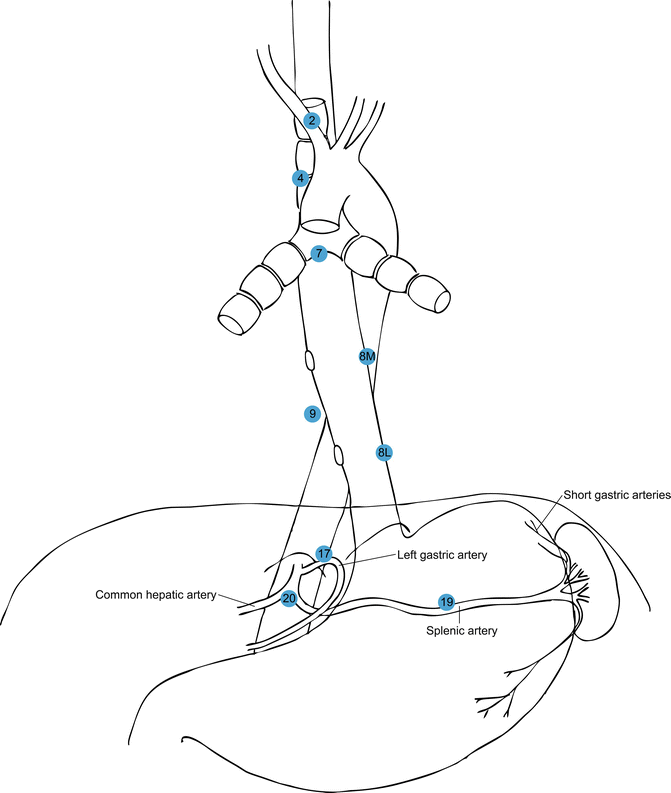 2
4
7
8M
9
8L
Short gastric arteries
17
Left gastric artery
Common hepatic artery
20
19
Splenic artery