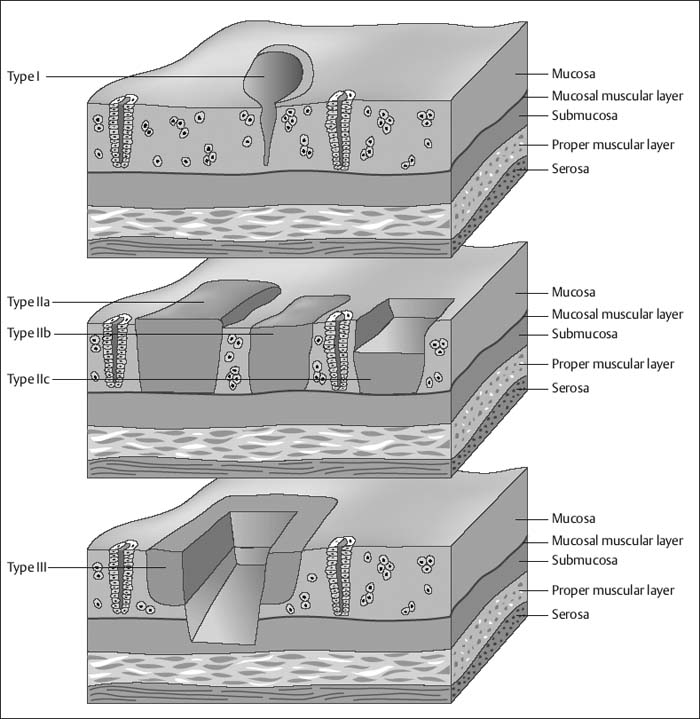 Type I

Mucosa
Mucosal muscular layer
Submucosa
Proper muscular layer
Serosa

Type IIa
Type IIb
Type IIc

Mucosa
Mucosal muscular layer
Submucosa
Proper muscular layer
Serosa

Type III

Mucosa
Mucosal muscular layer
Submucosa
Proper muscular layer
Serosa