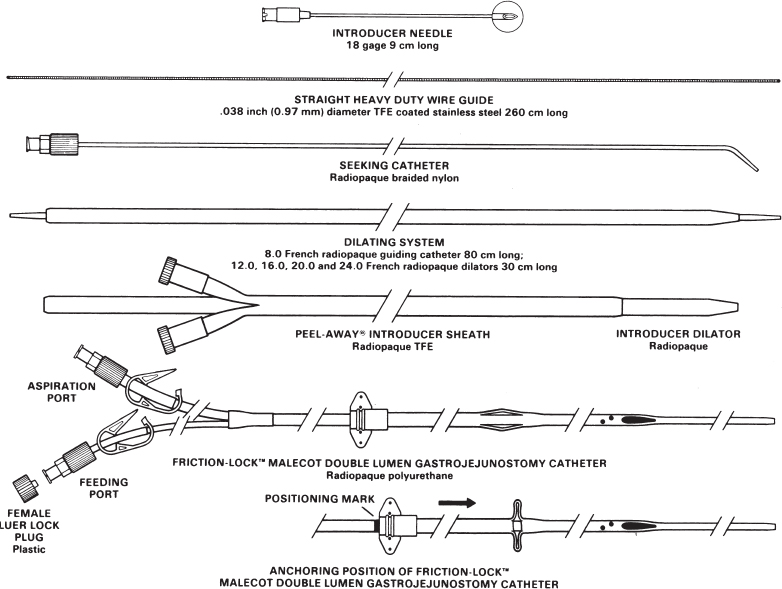 INTRODUCER NEEDLE
18 gage 9 cm long

STRAIGHT HEAVY DUTY WIRE GUIDE
.038 inch (0.97 mm) diameter TFE coated stainless steel 260 cm long

SEEKING CATHETER
Radiopaque braided nylon

DILATING SYSTEM
8.0 French radiopaque guiding catheter 80 cm long;
12.0, 16.0, 20.0 and 24.0 French radiopaque dilators 30 cm long

PEEL-AWAY® INTRODUCER SHEATH
Radiopaque TFE

INTRODUCER DILATOR
Radiopaque

ASPIRATION PORT

FEEDING PORT

FEMALE LUER LOCK PLUG
Plastic

FRICTION-LOCK™ MALECOT DOUBLE LUMEN GASTROJEJUNOSTOMY CATHETER
Radiopaque polyurethane

POSITIONING MARK

ANCHORING POSITION OF FRICTION-LOCK™
MALECOT DOUBLE LUMEN GASTROJEJUNOSTOMY CATHETER