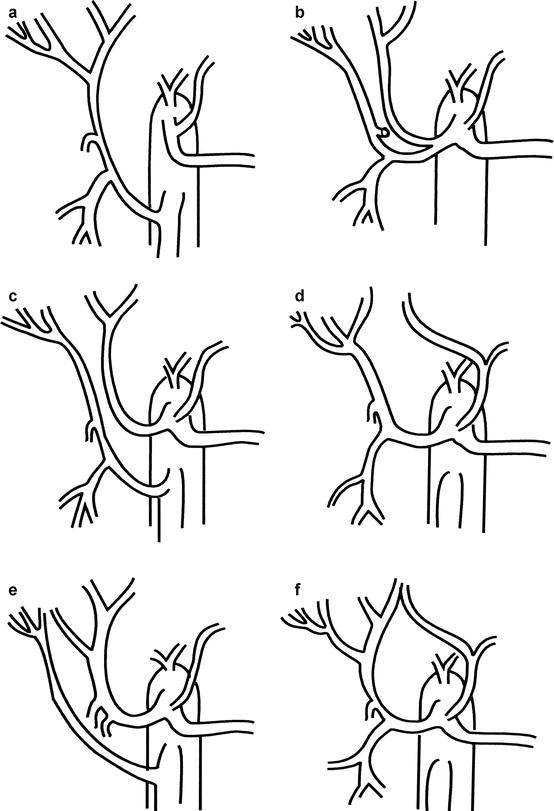 a

b

c

d

e

f