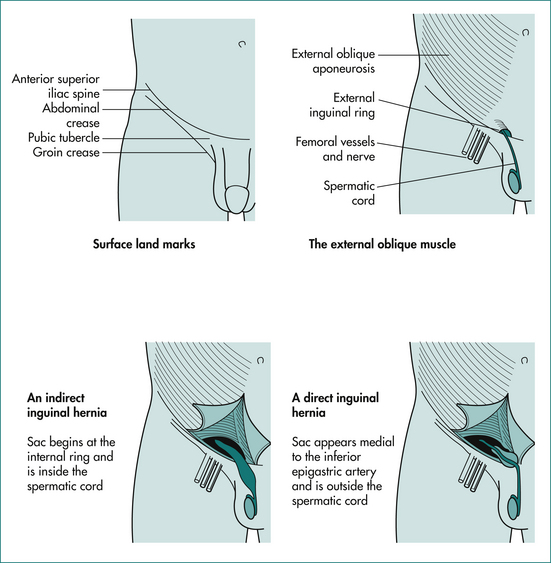 Anterior superior iliac spine
Abdominal crease
Pubic tubercle
Groin crease

Surface land marks

External oblique aponeurosis
External inguinal ring
Femoral vessels and nerve
Spermatic cord

The external oblique muscle

An indirect inguinal hernia

Sac begins at the internal ring and is inside the spermatic cord

A direct inguinal hernia

Sac appears medial to the inferior epigastric artery and is outside the spermatic cord